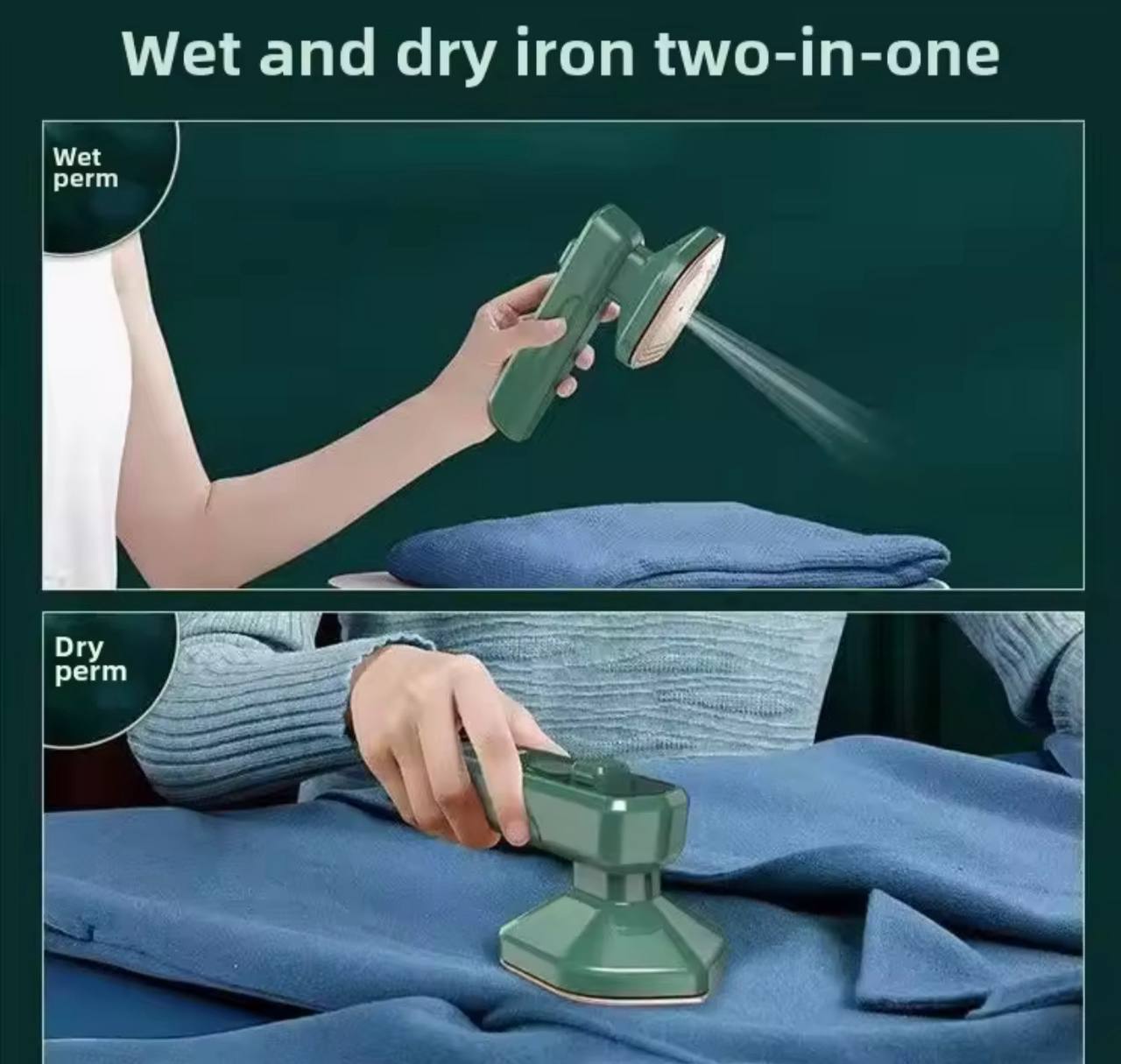 Wet and dry iron two-in-one

Wet perm

Dry perm